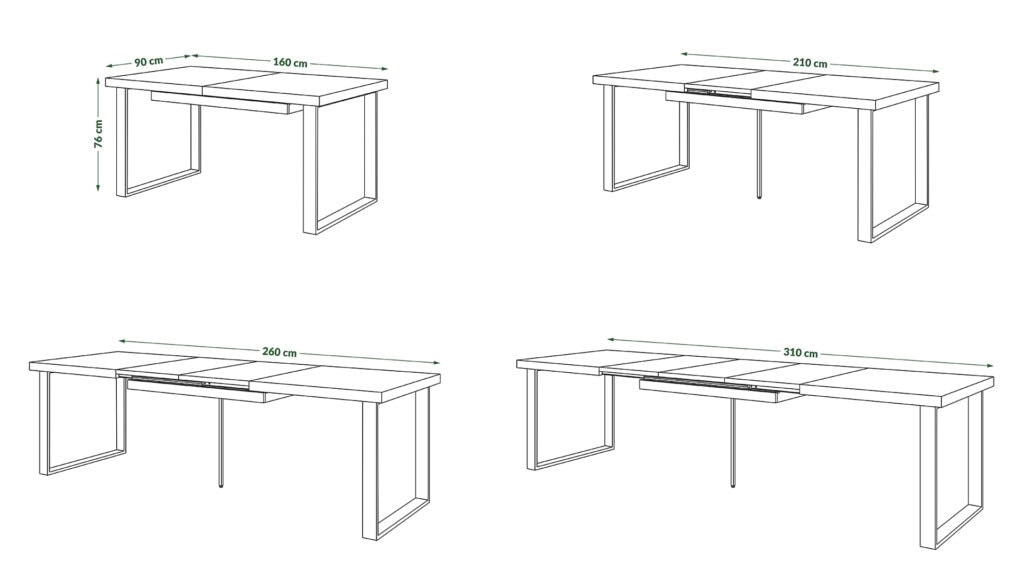 90 cm
160 cm
76 cm
210 cm
260 cm
310 cm