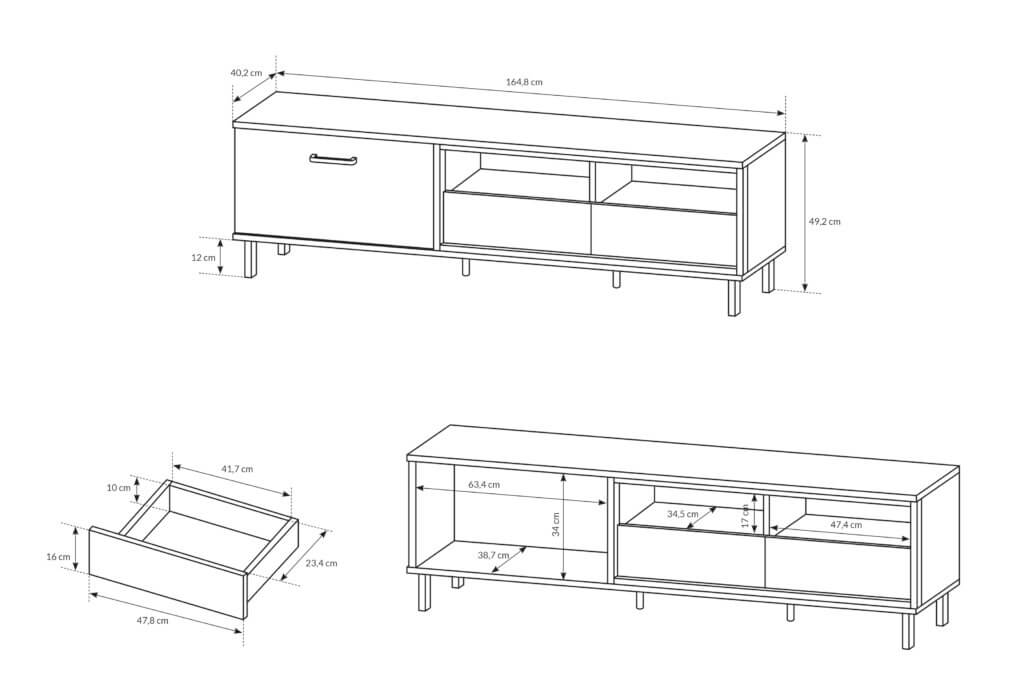 40,2 cm
164,8 cm
49,2 cm
12 cm

41,7 cm
10 cm
16 cm
23,4 cm
47,8 cm

63,4 cm
34 cm
38,7 cm
34,5 cm
17 cm
47,4 cm