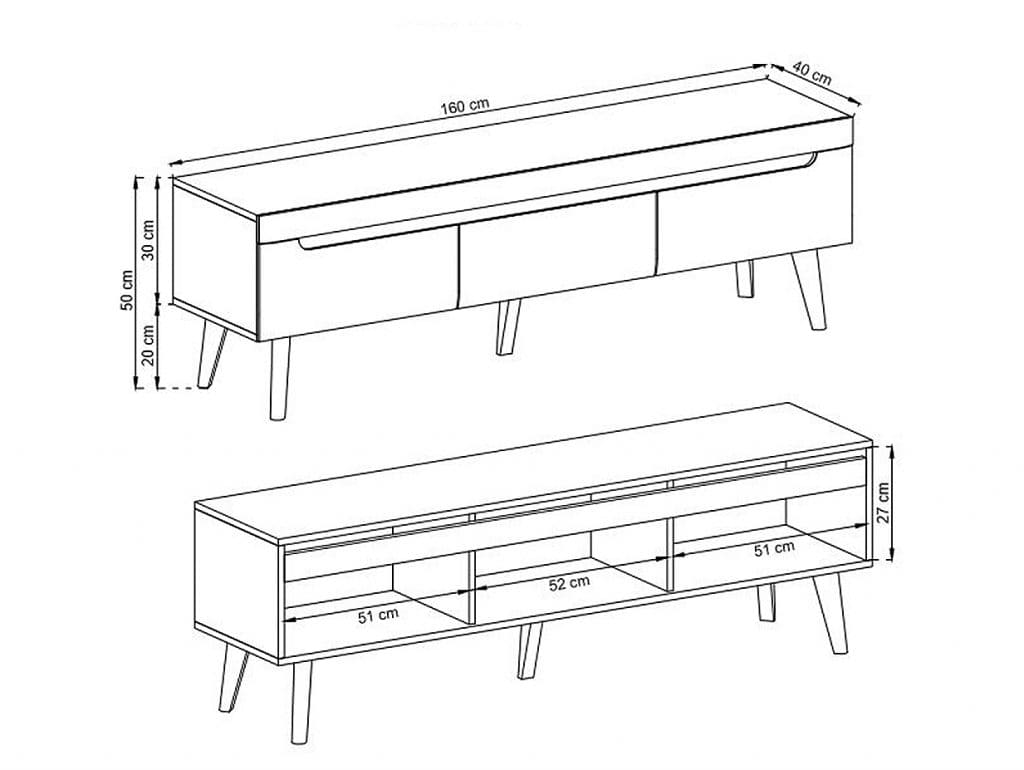 160 cm
40 cm
50 cm
30 cm
20 cm
27 cm
51 cm
52 cm
51 cm