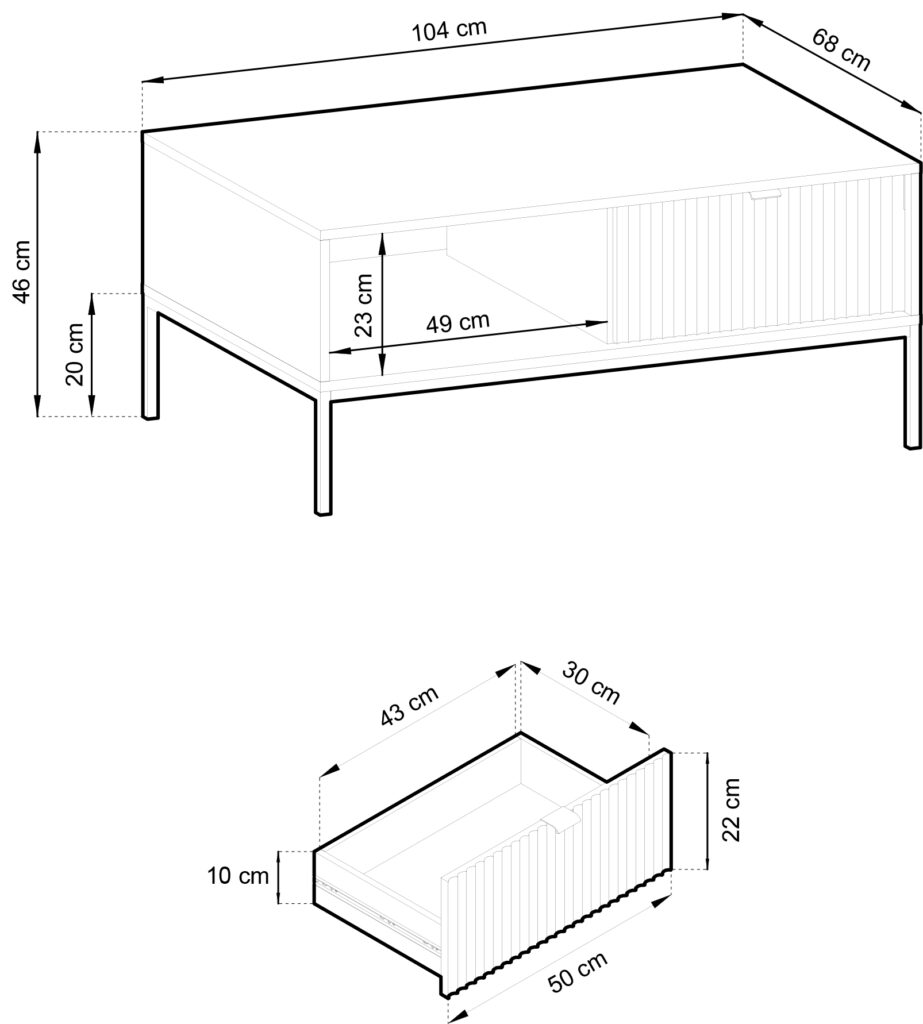 104 cm
68 cm
46 cm
20 cm
23 cm
49 cm

43 cm
30 cm
22 cm
10 cm
50 cm