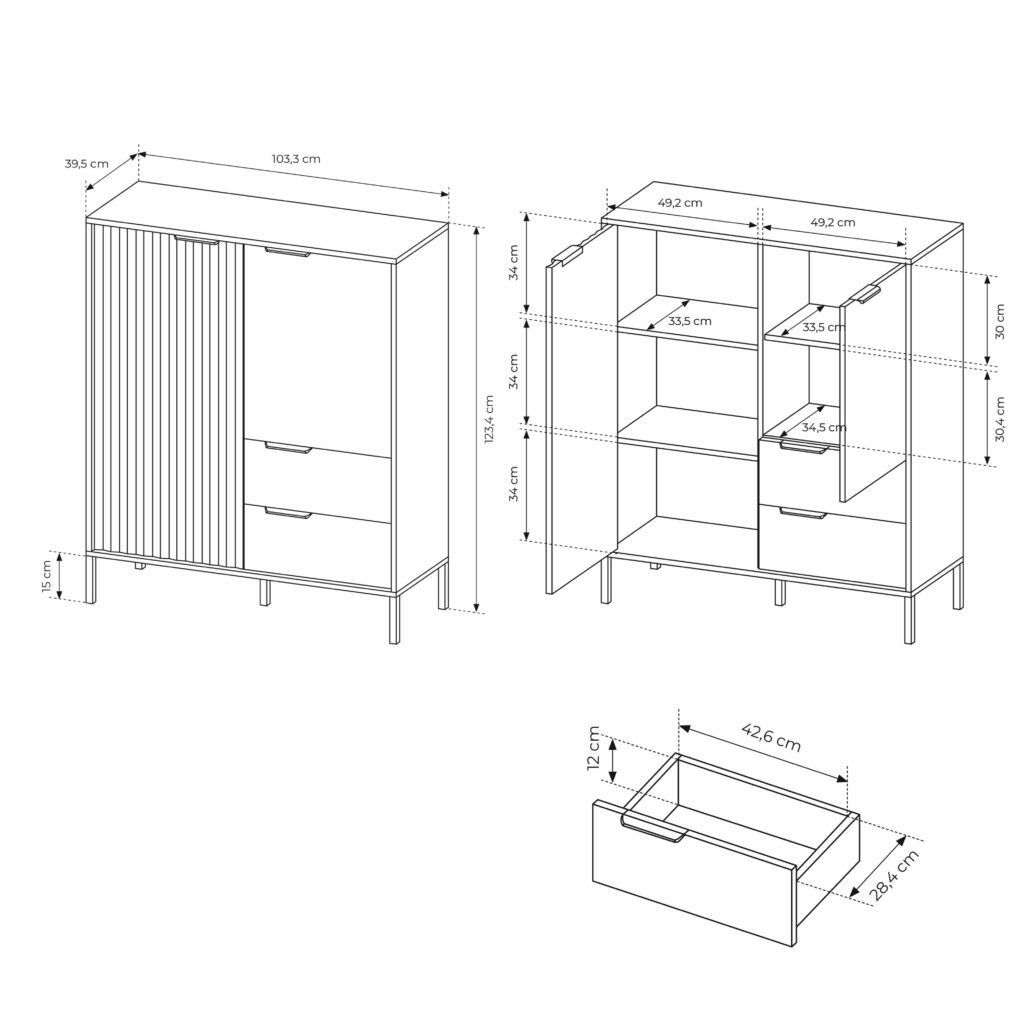 39,5 cm
103,3 cm
123,4 cm
15 cm
49,2 cm
49,2 cm
34 cm
34 cm
34 cm
33,5 cm
33,5 cm
34,5 cm
30 cm
30,4 cm
12 cm
42,6 cm
28,4 cm