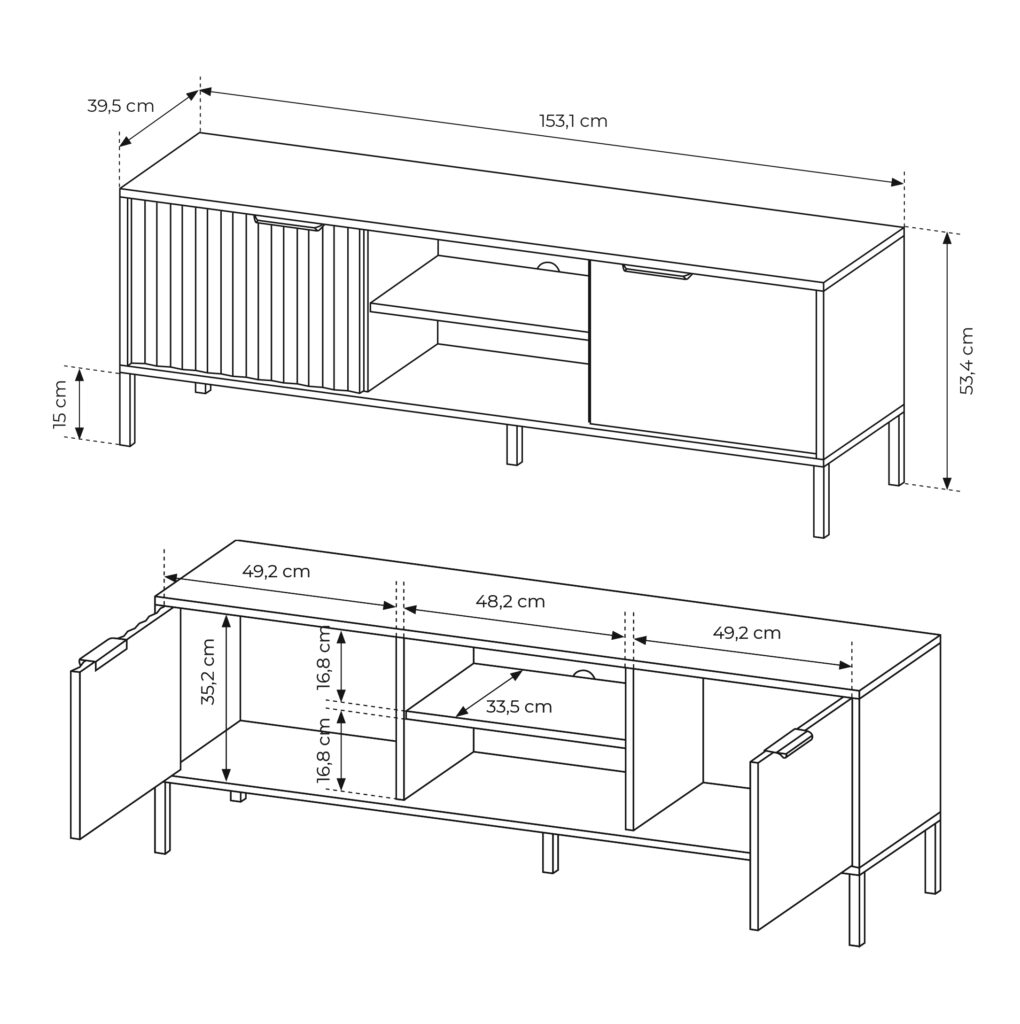 39,5 cm
153,1 cm
15 cm
53,4 cm
49,2 cm
48,2 cm
49,2 cm
35,2 cm
16,8 cm
16,8 cm
33,5 cm