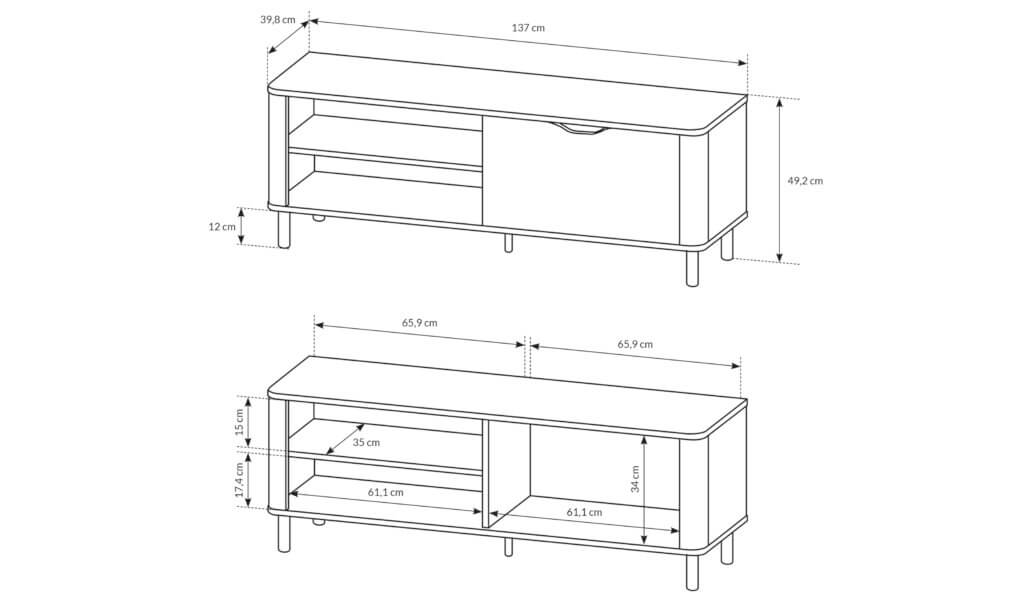 39,8 cm
137 cm
49,2 cm
12 cm

65,9 cm
65,9 cm
15 cm
35 cm
17,4 cm
61,1 cm
34 cm
61,1 cm