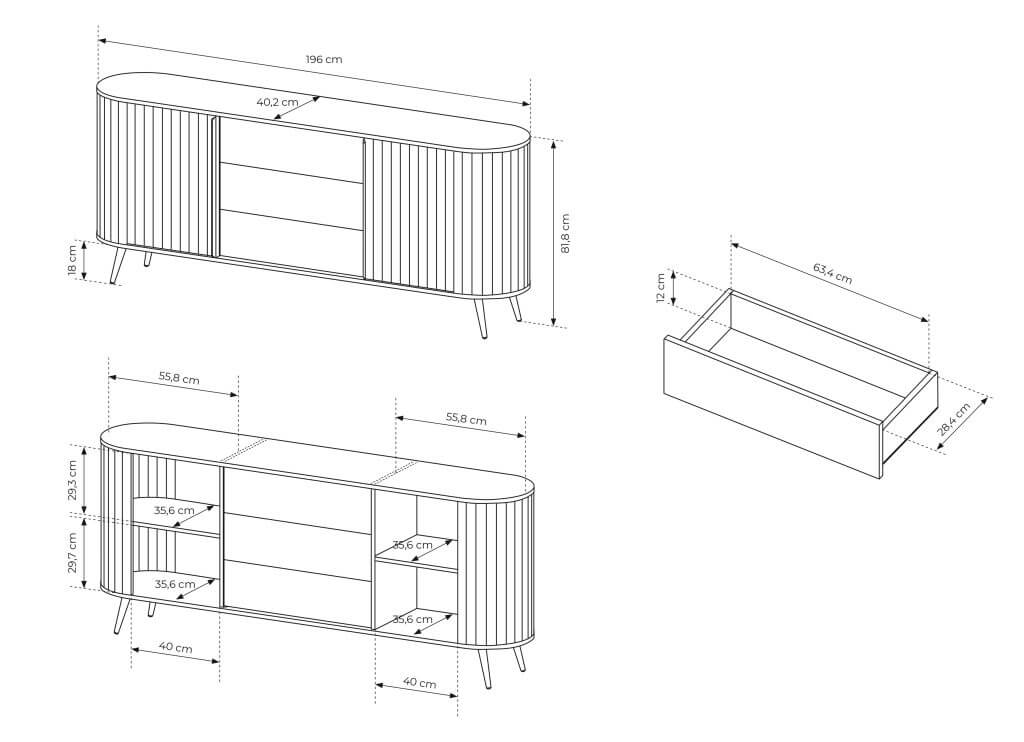 196 cm
40,2 cm
81,8 cm
18 cm
63,4 cm
12 cm
28,4 cm
55,8 cm
55,8 cm
29,3 cm
29,7 cm
35,6 cm
35,6 cm
35,6 cm
35,6 cm
40 cm
40 cm