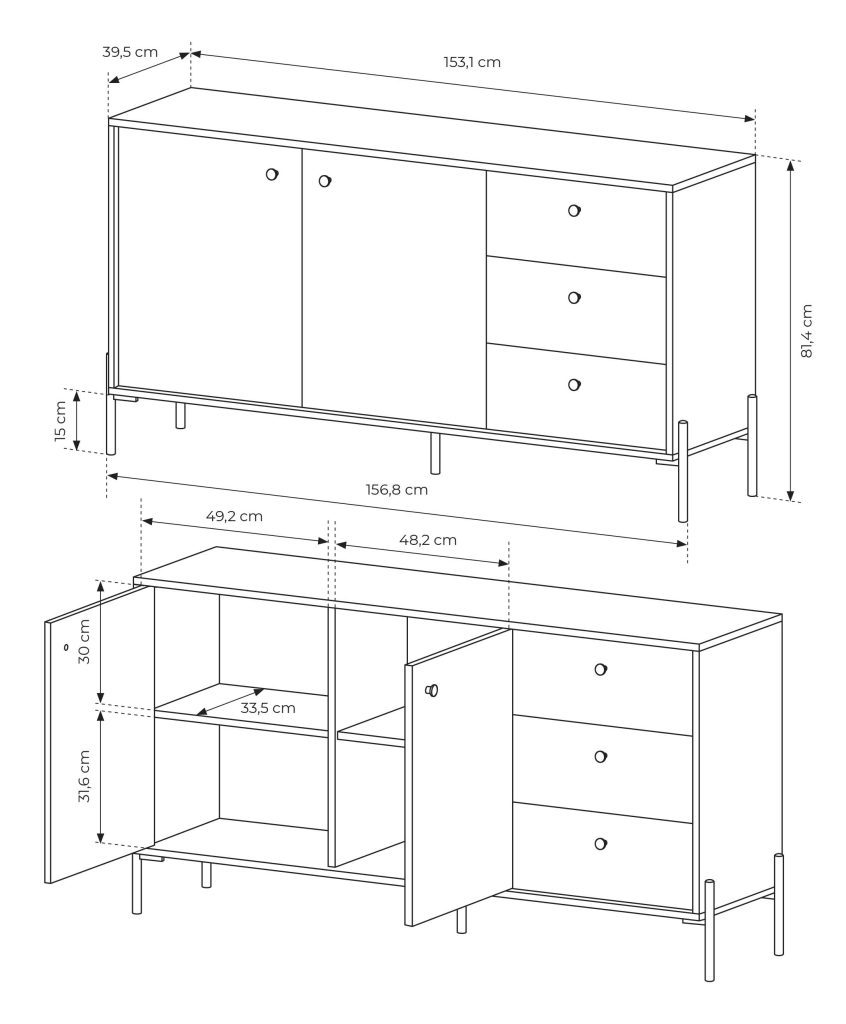 39,5 cm
153,1 cm
81,4 cm
15 cm
156,8 cm
49,2 cm
48,2 cm
30 cm
33,5 cm
31,6 cm