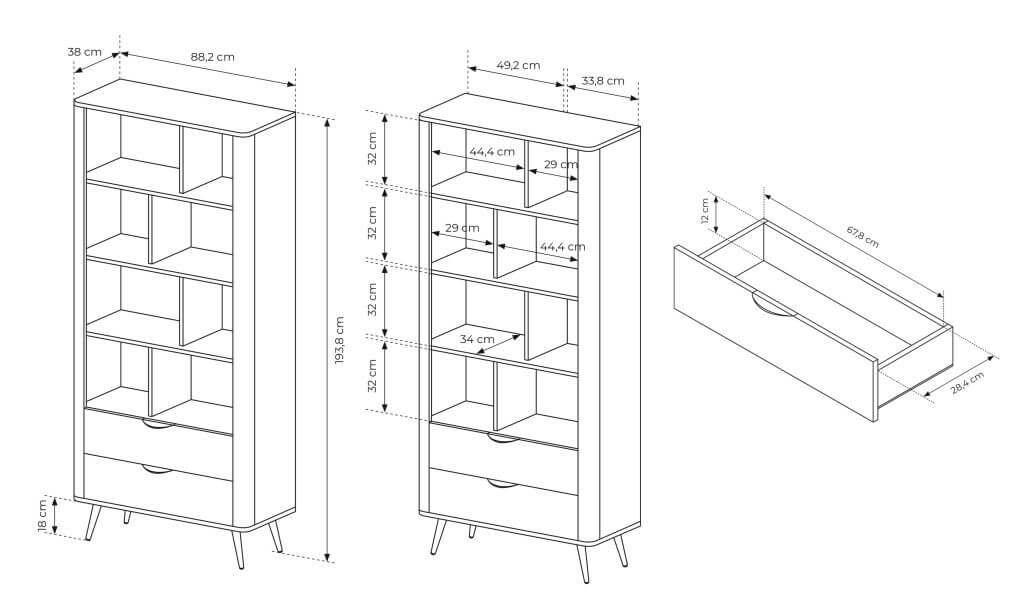 38 cm
88,2 cm
193,8 cm
18 cm
49,2 cm
33,8 cm
32 cm
44,4 cm
29 cm
32 cm
29 cm
44,4 cm
32 cm
34 cm
32 cm
12 cm
67,8 cm
28,4 cm