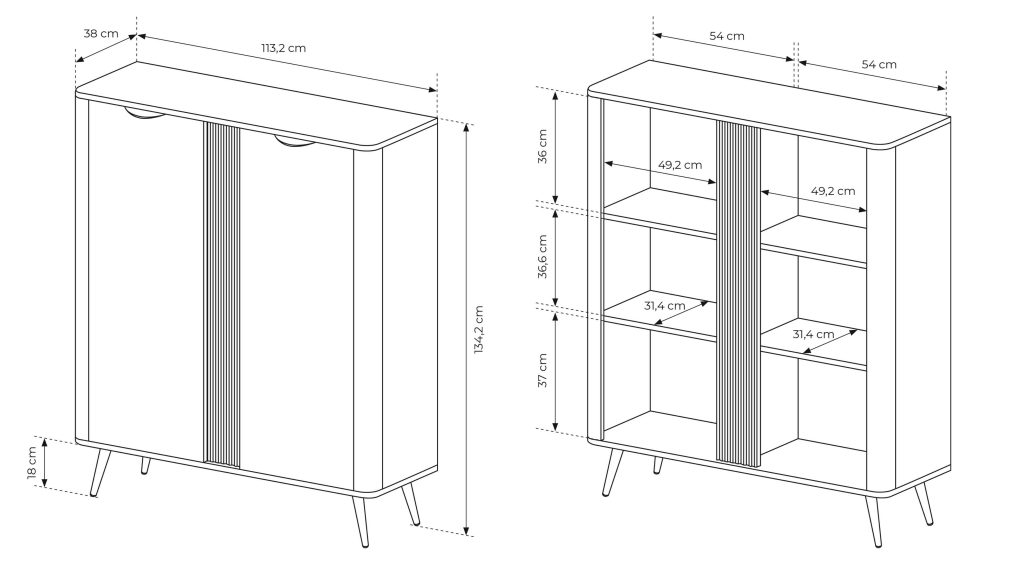 38 cm
113,2 cm
134,2 cm
18 cm

54 cm
54 cm
36 cm
49,2 cm
49,2 cm
36,6 cm
31,4 cm
31,4 cm
37 cm