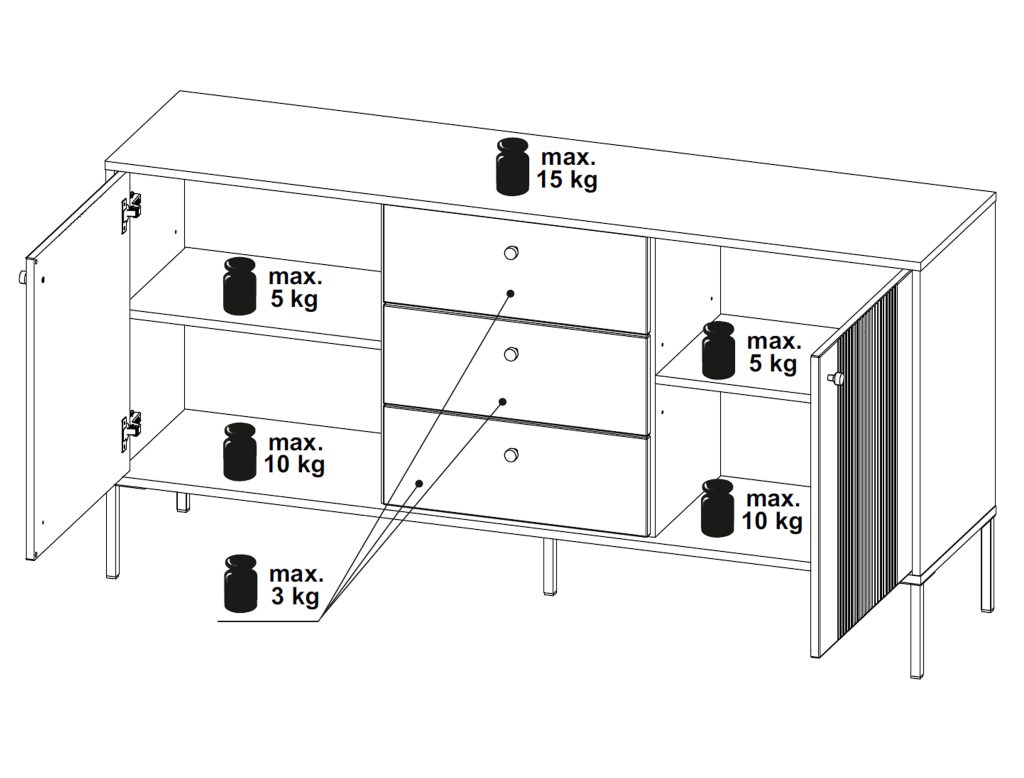 max.
15 kg

max.
5 kg

max.
5 kg

max.
10 kg

max.
10 kg

max.
3 kg